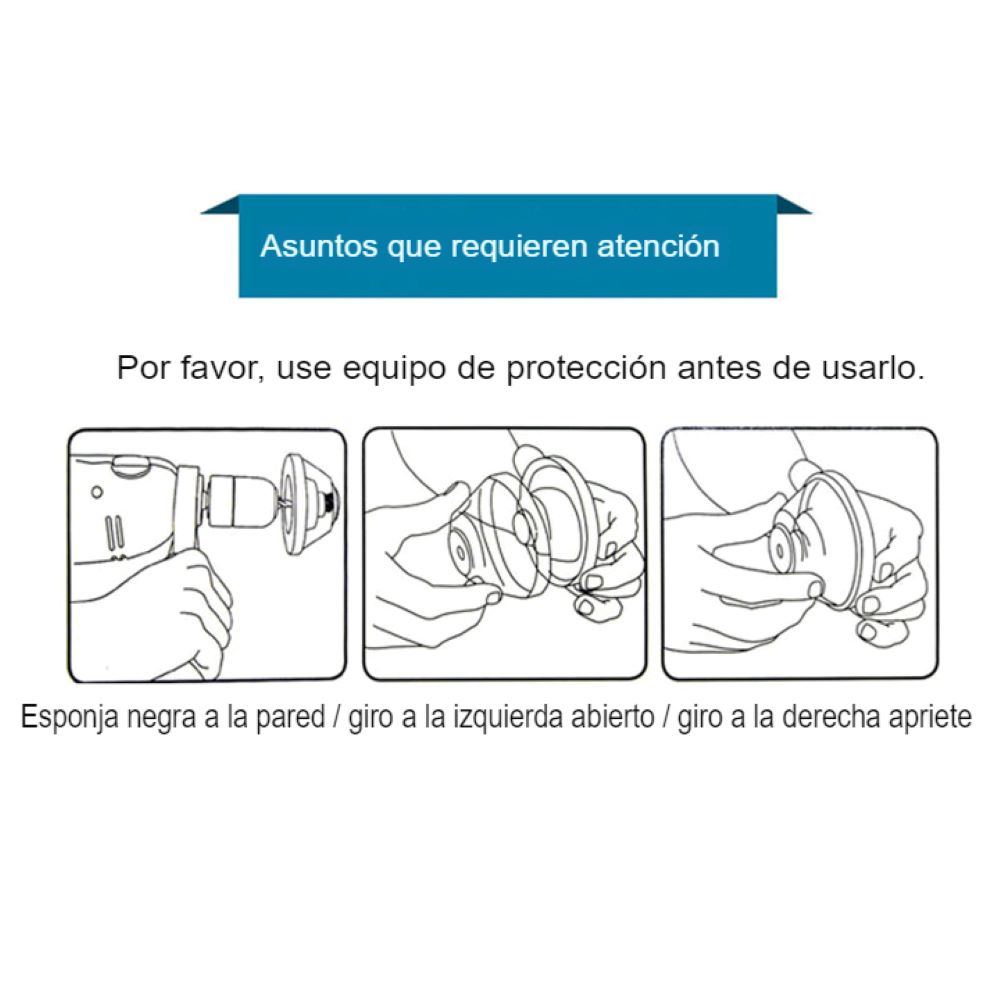 Asuntos que requieren atención

Por favor, use equipo de protección antes de usarlo.

Esponja negra a la pared / giro a la izquierda abierto / giro a la derecha apriete